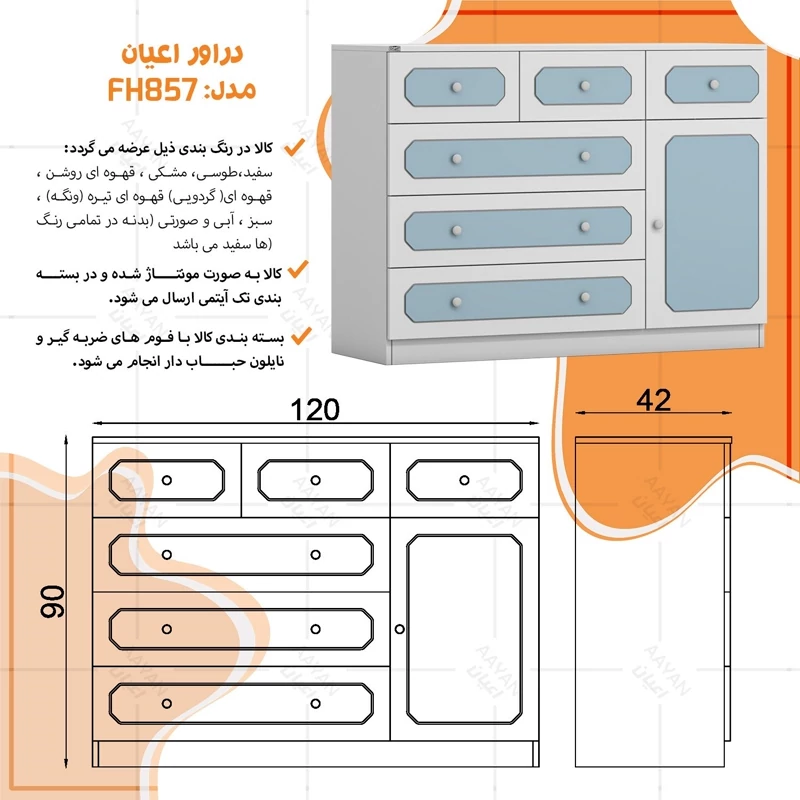 دراور اعیان
مدل: FH857

کالا در رنگ بندی ذیل عرضه می گردد:
سفید،طوسی، مشکی ، قهوه ای روشن ، قهوه ای( گردویی) قهوه ای تیره (ونگه) ، سبز ، آبی و صورتی (بدنه در تمامی رنگ (ها سفید می باشد

کالا به صورت مونتاژ شده و در بسته بندی تک آیتمی ارسال می شود.

بسته بندی کالا با فوم های ضربه گیر و نایلون حباب دار انجام می شود.

120

42

90

AAYAN
اعیان